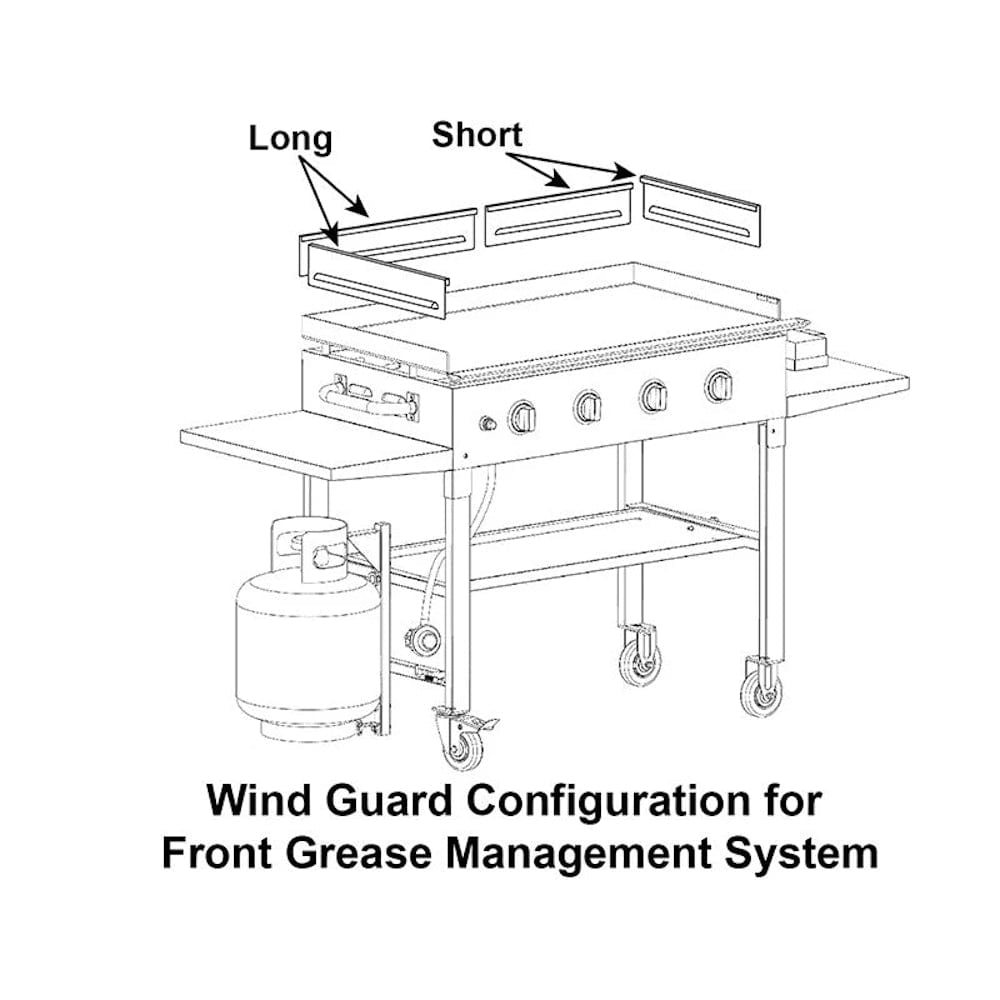 Long

Short

Wind Guard Configuration for Front Grease Management System