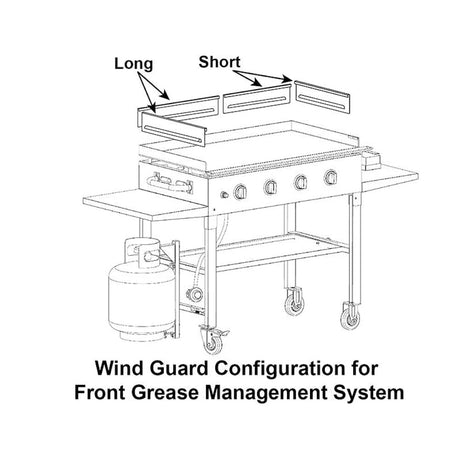 Long

Short

Wind Guard Configuration for Front Grease Management System