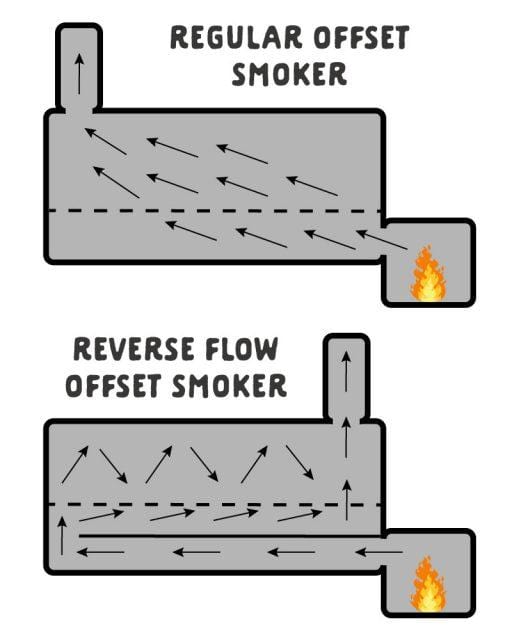 REGULAR OFFSET SMOKER

REVERSE FLOW OFFSET SMOKER