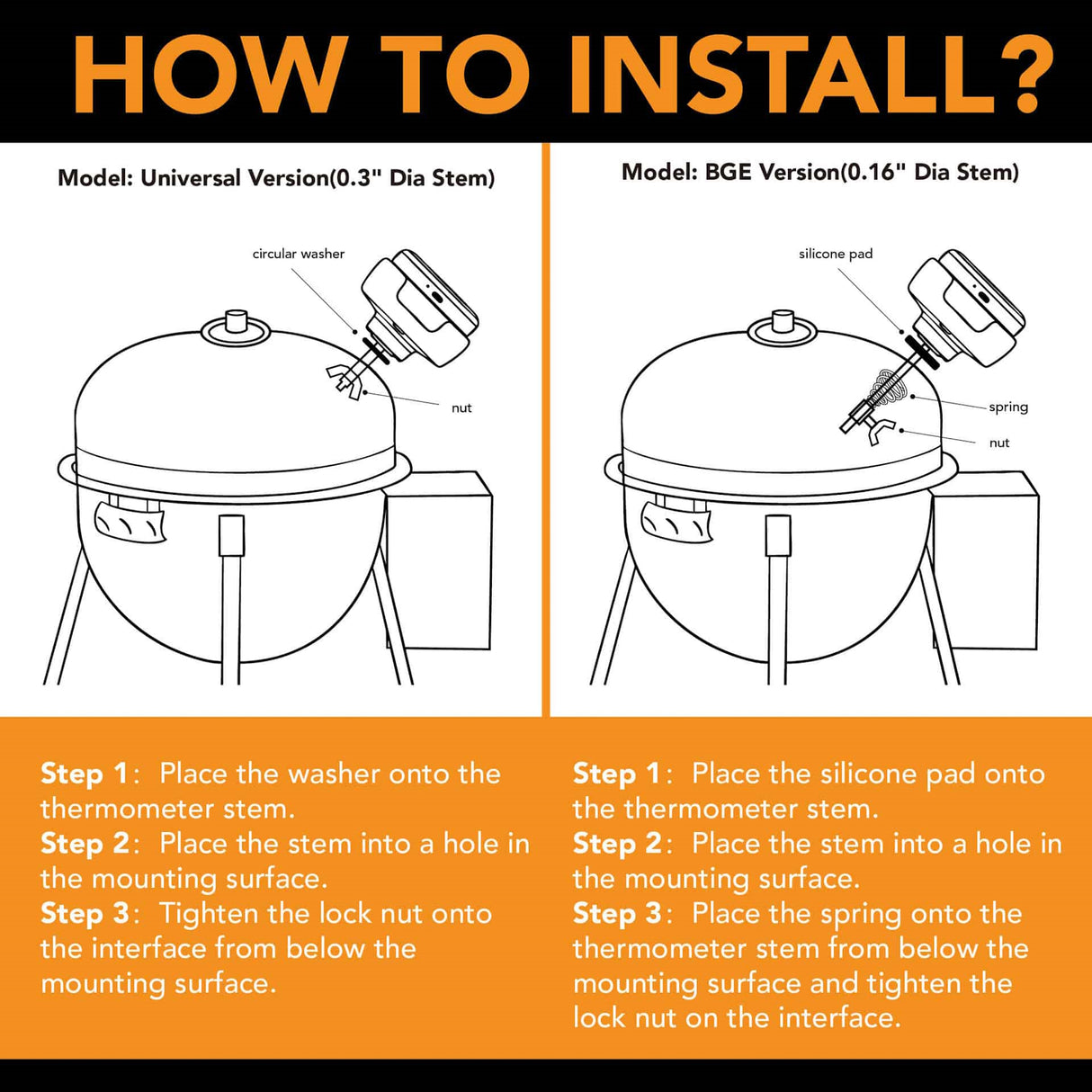 HOW TO INSTALL?

Model: Universal Version(0.3" Dia Stem)

circular washer

nut

Step 1: Place the washer onto the thermometer stem.
Step 2: Place the stem into a hole in the mounting surface.
Step 3: Tighten the lock nut onto the interface from below the mounting surface.

Model: BGE Version(0.16" Dia Stem)

silicone pad

spring

nut

Step 1: Place the silicone pad onto the thermometer stem.
Step 2: Place the stem into a hole in the mounting surface.
Step 3: Place the spring onto the thermometer stem from below the mounting surface and tighten the lock nut on the interface.