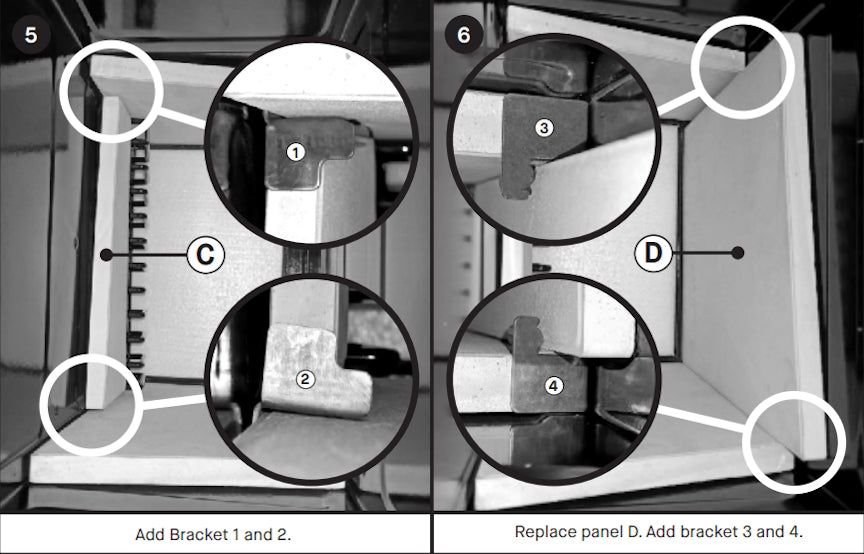 5

1

C

2

Add Bracket 1 and 2.

6

3

D

4

Replace panel D. Add bracket 3 and 4.